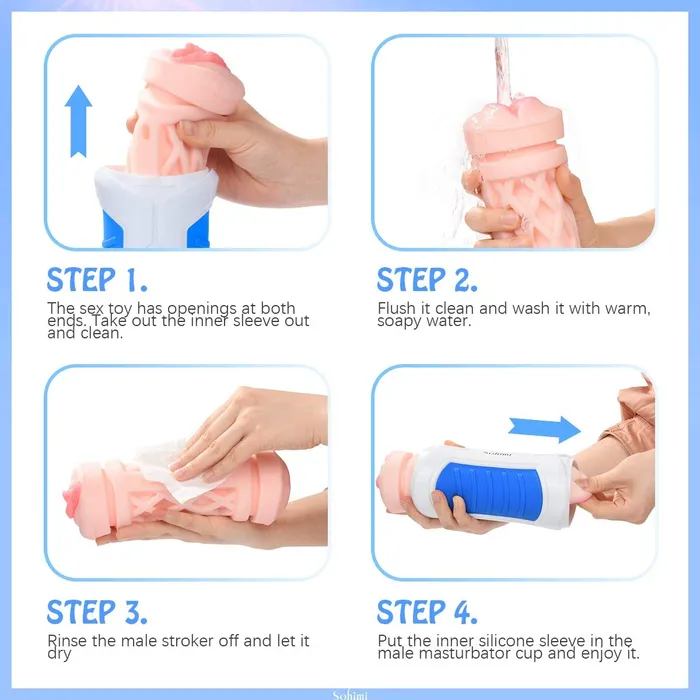 STEP 1.

The sex toy has openings at both ends. Take out the inner sleeve out and clean.

STEP 2.

Flush it clean and wash it with warm, soapy water.

Sohimi

STEP 3.

Rinse the male stroker off and let it dry

STEP 4.

Put the inner silicone sleeve in the male masturbator cup and enjoy it.

Sohimi